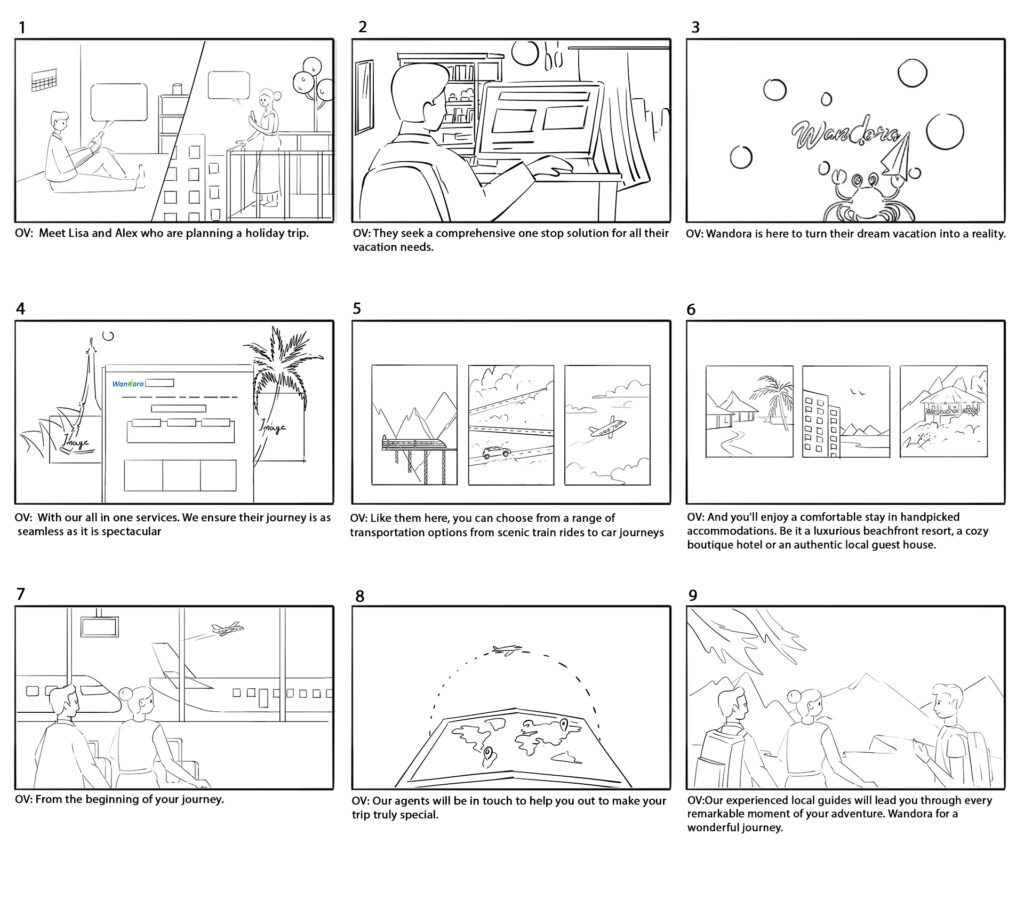 1

OV: Meet Lisa and Alex who are planning a holiday trip.

2

OV: They seek a comprehensive one stop solution for all their vacation needs.

3

Wandora

OV: Wandora is here to turn their dream vacation into a reality.

4

Wandora

Image

Image

OV: With our all in one services. We ensure their journey is as seamless as it is spectacular

5

OV: Like them here, you can choose from a range of transportation options from scenic train rides to car journeys

6

OV: And you'll enjoy a comfortable stay in handpicked accommodations. Be it a luxurious beachfront resort, a cozy boutique hotel or an authentic local guest house.

7

OV: From the beginning of your journey.

8

OV: Our agents will be in touch to help you out to make your trip truly special.

9

OV:Our experienced local guides will lead you through every remarkable moment of your adventure. Wandora for a wonderful journey.